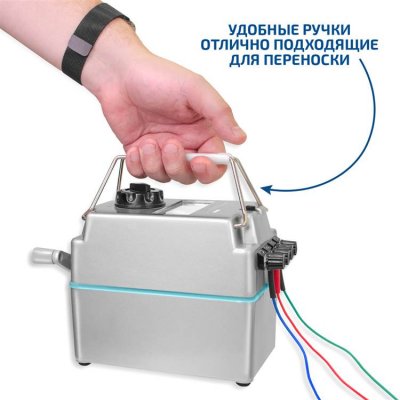 УДОБНЫЕ РУЧКИ
ОТЛИЧНО ПОДХОДЯЩИЕ
ДЛЯ ПЕРЕНОСКИ